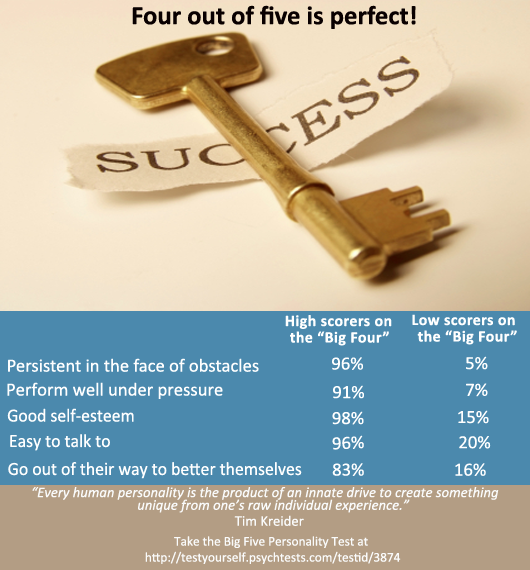 Four out of five is perfect!

SUCCESS

| | High scorers on the "Big Four" | Low scorers on the "Big Four" |
|---|---|---|
| Persistent in the face of obstacles | 96% | 5% |
| Perform well under pressure | 91% | 7% |
| Good self-esteem | 98% | 15% |
| Easy to talk to | 96% | 20% |
| Go out of their way to better themselves | 83% | 16% |

"Every human personality is the product of an innate drive to create something unique from one's raw individual experience."
Tim Kreider

Take the Big Five Personality Test at
http://testyourself.psychtests.com/testid/3874